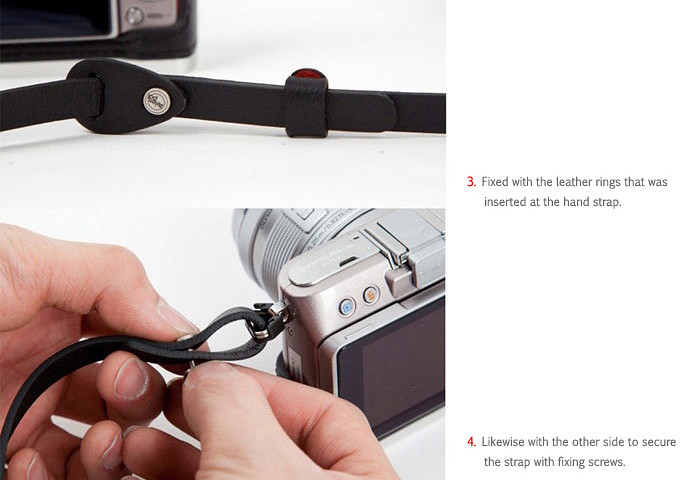 3. Fixed with the leather rings that was inserted at the hand strap.

4. Likewise with the other side to secure the strap with fixing screws.