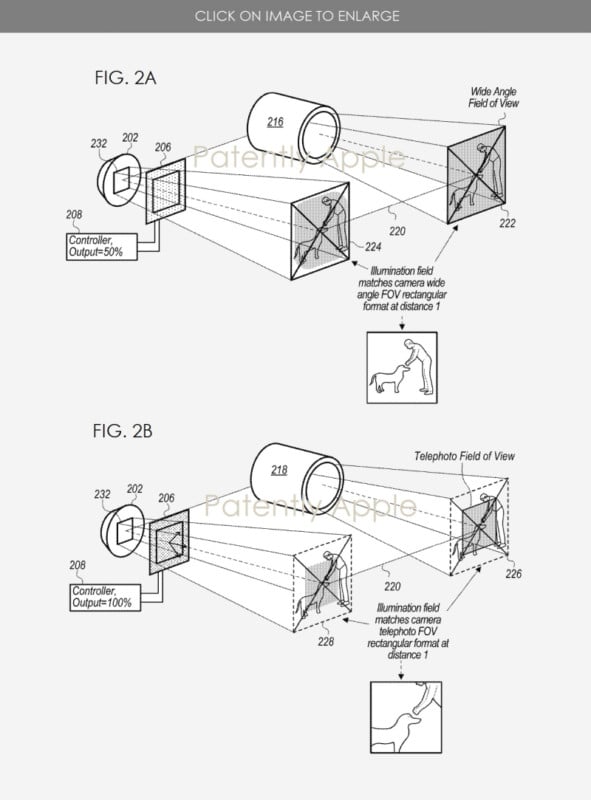 CLICK ON IMAGE TO ENLARGE

FIG. 2A

Wide Angle Field of View

216

232 202 206

Patently Apple

208

Controller, Output=50%

220

222

224

Illumination field matches camera wide angle FOV rectangular format at distance 1

FIG. 2B

Telephoto Field of View

218

232 202 206

Patently Apple

208

Controller, Output=100%

220

226

228

Illumination field matches camera telephoto FOV rectangular format at distance 1