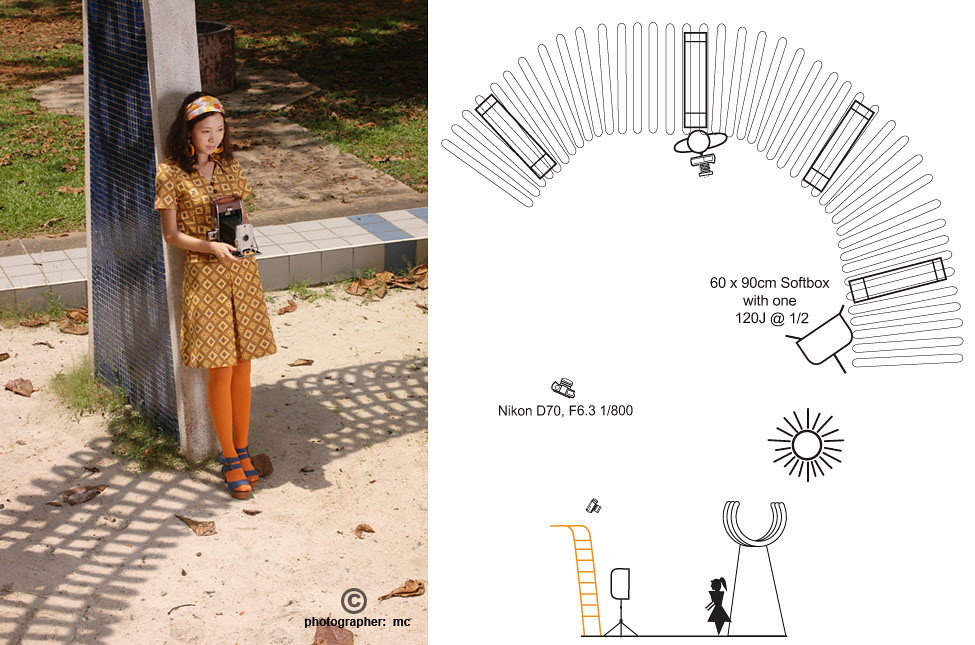 ©
photographer: mc

60 x 90cm Softbox
with one
120J @ 1/2

Nikon D70, F6.3 1/800