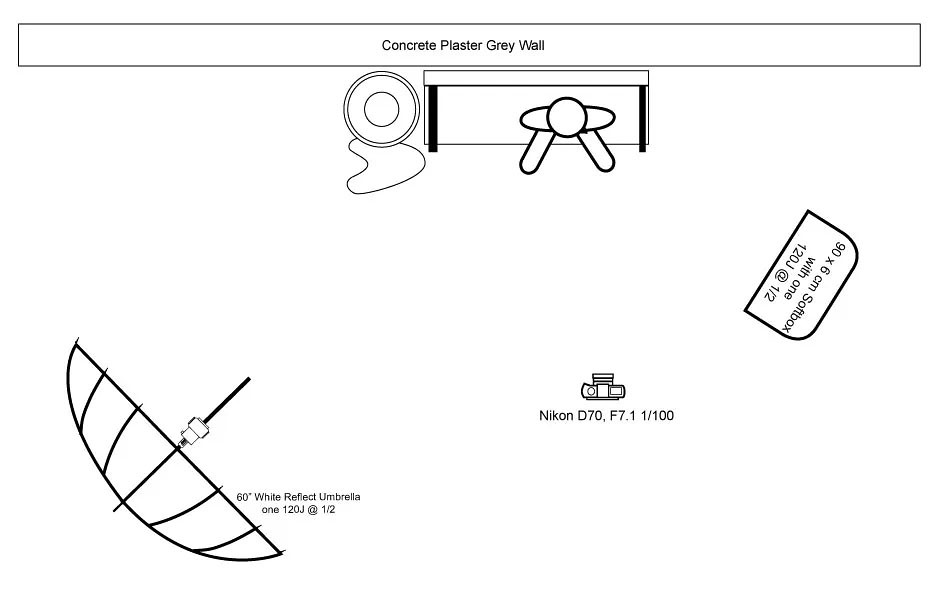 Concrete Plaster Grey Wall

90 x 6 cm Softbox
with one
120J @ 1/2

Nikon D70, F7.1 1/100

60" White Reflect Umbrella
one 120J @ 1/2